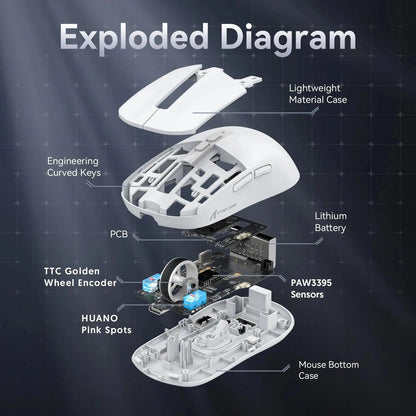 Exploded Diagram

Lightweight Material Case

Engineering Curved Keys

Lithium Battery

PCB

TTC Golden Wheel Encoder

PAW3395 Sensors

HUANO Pink Spots

Mouse Bottom Case