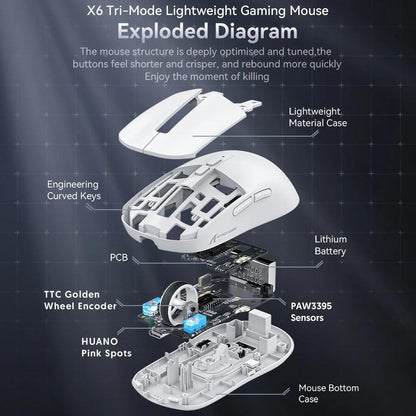 X6 Tri-Mode Lightweight Gaming Mouse

Exploded Diagram

The mouse structure is deeply optimised and tuned,the buttons feel shorter and crisper, and rebound more quickly Enjoy the moment of killing

Lightweight Material Case

Engineering Curved Keys

Lithium Battery

PCB

TTC Golden Wheel Encoder

PAW3395 Sensors

HUANO Pink Spots

Mouse Bottom Case