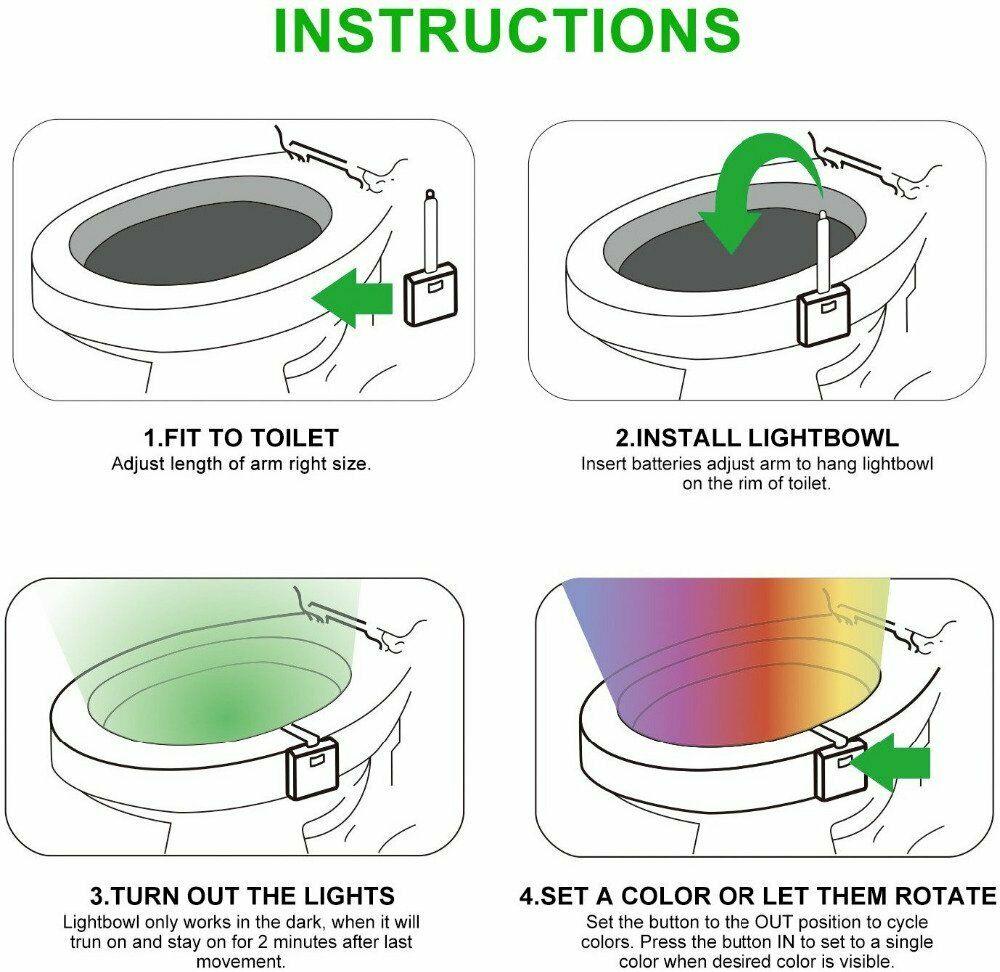 INSTRUCTIONS

1.FIT TO TOILET
Adjust length of arm right size.

2.INSTALL LIGHTBOWL
Insert batteries adjust arm to hang lightbowl on the rim of toilet.

3.TURN OUT THE LIGHTS
Lightbowl only works in the dark, when it will trun on and stay on for 2 minutes after last movement.

4.SET A COLOR OR LET THEM ROTATE
Set the button to the OUT position to cycle colors. Press the button IN to set to a single color when desired color is visible.